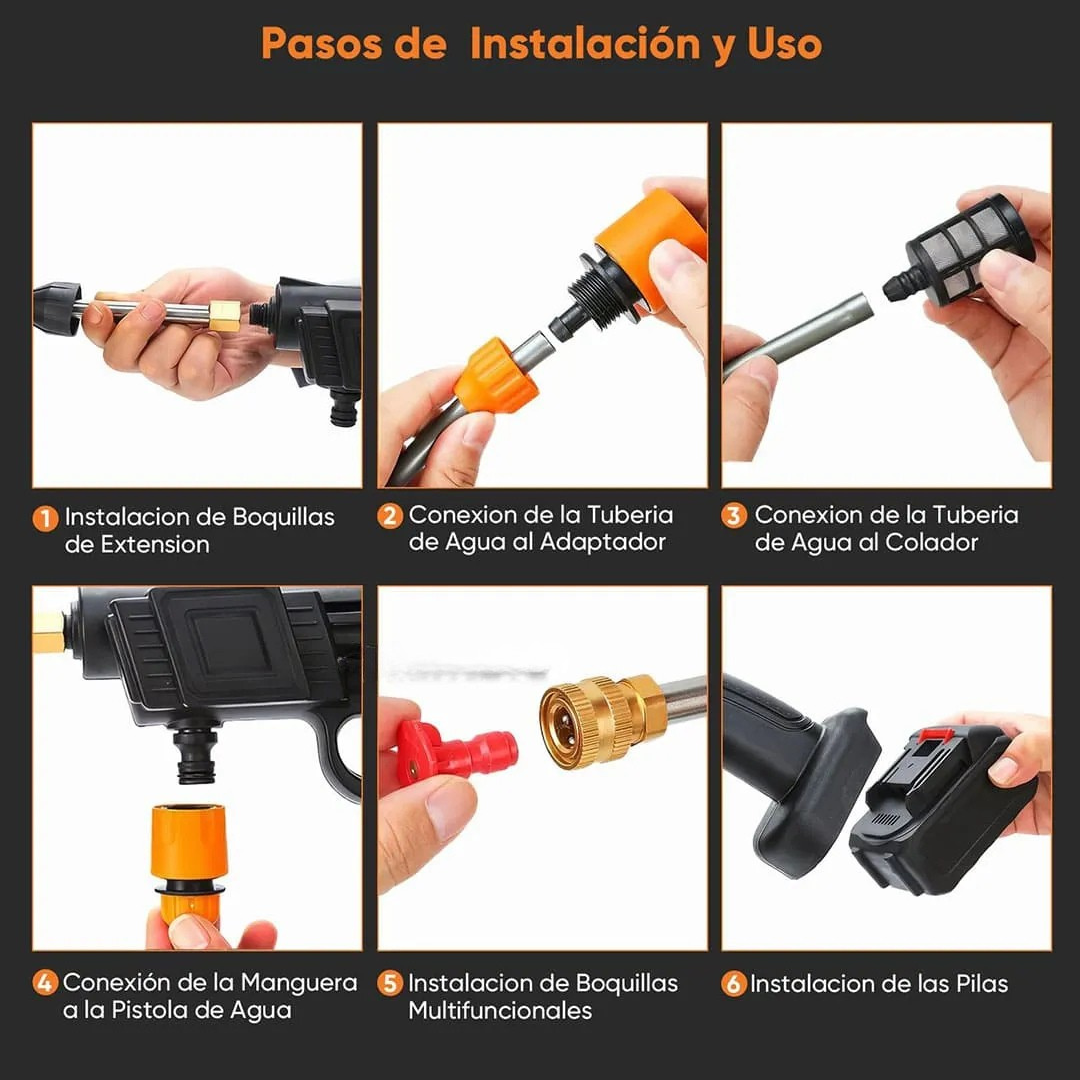 Pasos de Instalación y Uso

1 Instalacion de Boquillas de Extension

2 Conexion de la Tuberia de Agua al Adaptador

3 Conexion de la Tuberia de Agua al Colador

4 Conexión de la Manguera a la Pistola de Agua

5 Instalacion de Boquillas Multifuncionales

6 Instalacion de las Pilas