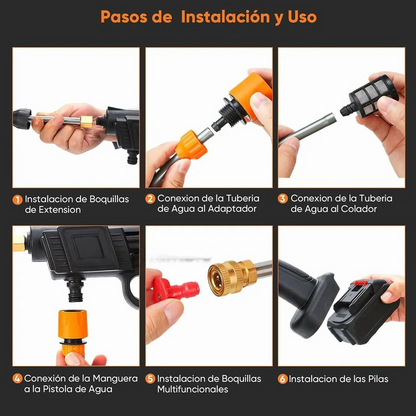 Pasos de Instalación y Uso

1 Instalacion de Boquillas de Extension

2 Conexion de la Tuberia de Agua al Adaptador

3 Conexion de la Tuberia de Agua al Colador

4 Conexión de la Manguera a la Pistola de Agua

5 Instalacion de Boquillas Multifuncionales

6 Instalacion de las Pilas